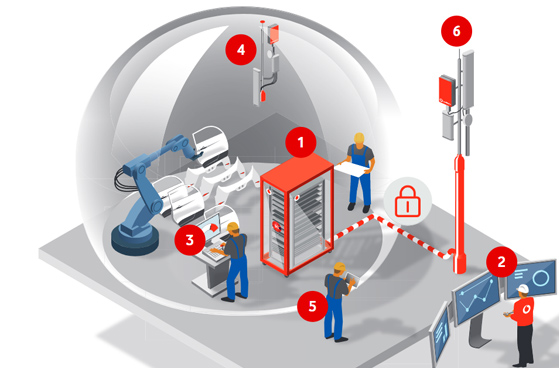 4
6
1
3
2
5