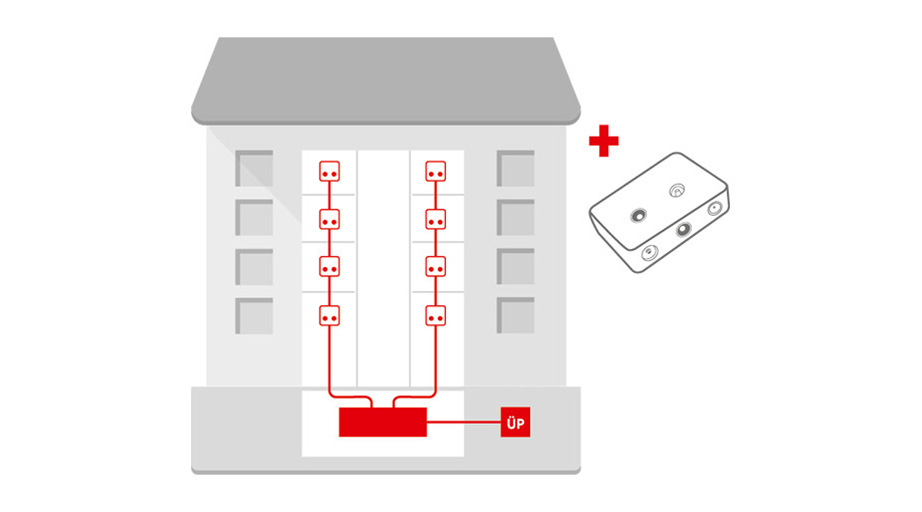 ÜP